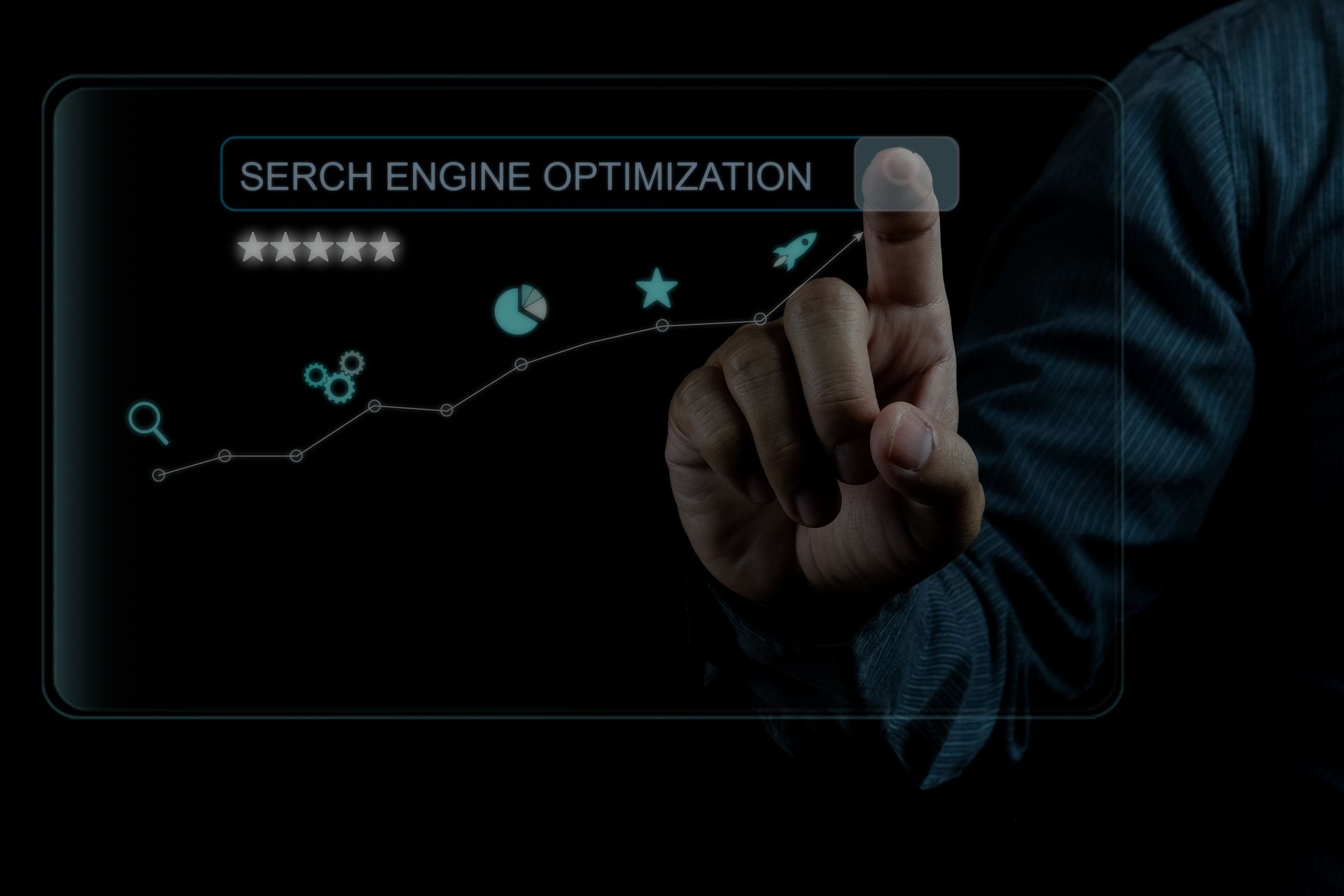 SERCH ENGINE OPTIMIZATION